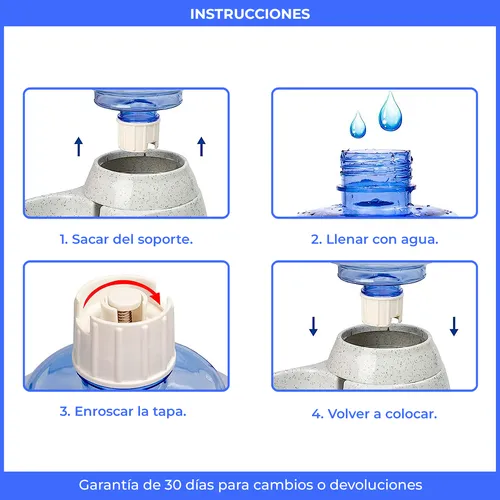 INSTRUCCIONES

1. Sacar del soporte.

2. Llenar con agua.

3. Enroscar la tapa.

4. Volver a colocar.

Garantía de 30 días para cambios o devoluciones