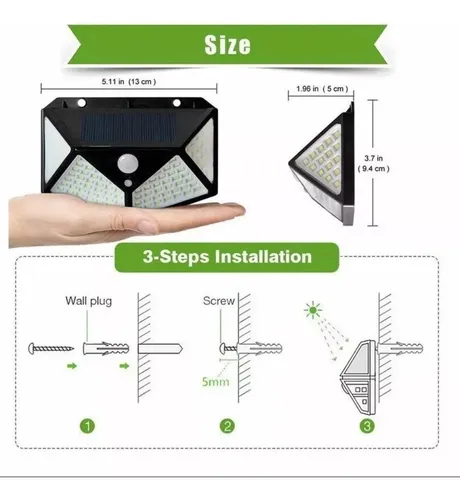 Size

5.11 in (13 cm)

1.96 in (5 cm)

3.7 in
(9.4 cm)

3-Steps Installation

Wall plug

Screw

5mm

1

2

3