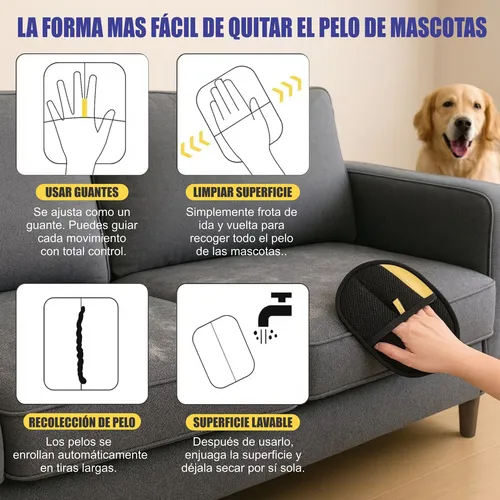 LA FORMA MAS FÁCIL DE QUITAR EL PELO DE MASCOTAS

USAR GUANTES

Se ajusta como un guante. Puedes guiar cada movimiento con total control.

LIMPIAR SUPERFICIE

Simplemente frota de ida y vuelta para recoger todo el pelo de las mascotas..

RECOLECCIÓN DE PELO

Los pelos se enrollan automáticamente en tiras largas.

SUPERFICIE LAVABLE

Después de usarlo, enjuaga la superficie y déjala secar por sí sola.