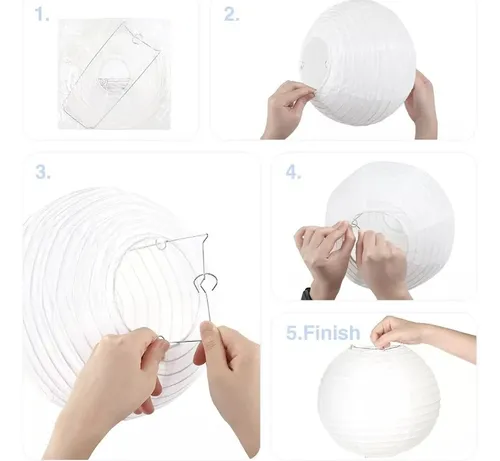 1.

2.

3.

4.

5.Finish